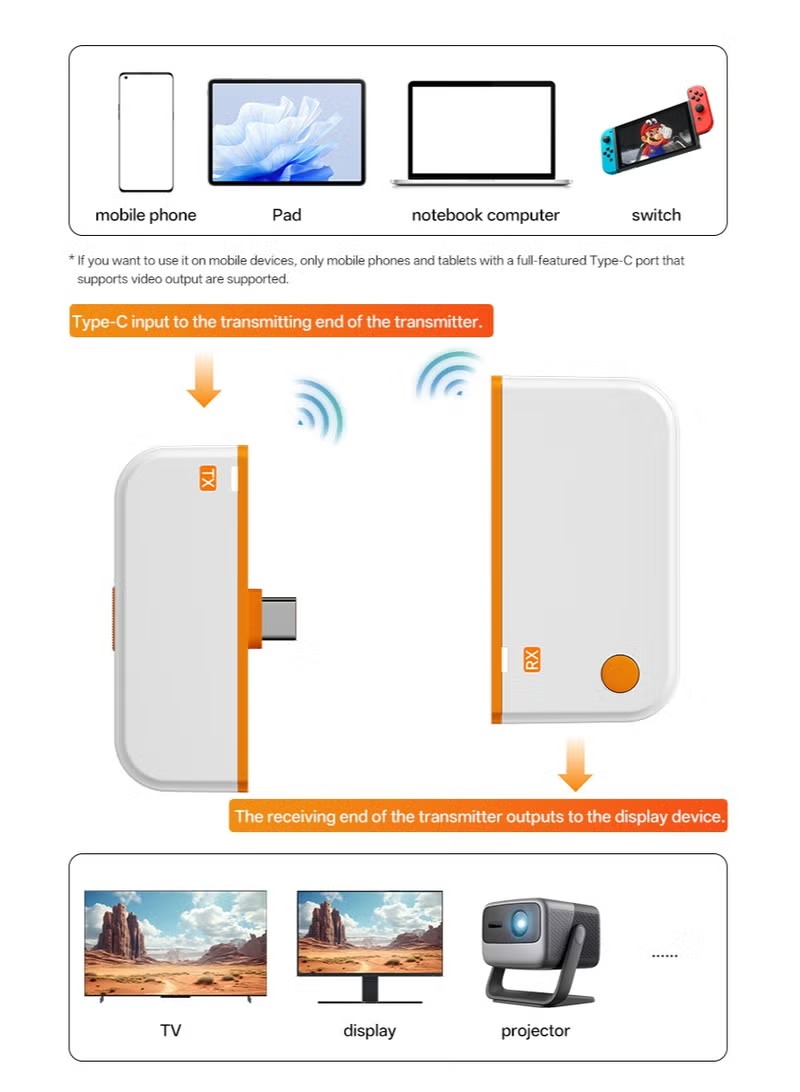 mobile phone

Pad

notebook computer

switch

* If you want to use it on mobile devices, only mobile phones and tablets with a full-featured Type-C port that supports video output are supported.

Type-C input to the transmitting end of the transmitter.

TX

RX

The receiving end of the transmitter outputs to the display device.

TV

display

projector

......