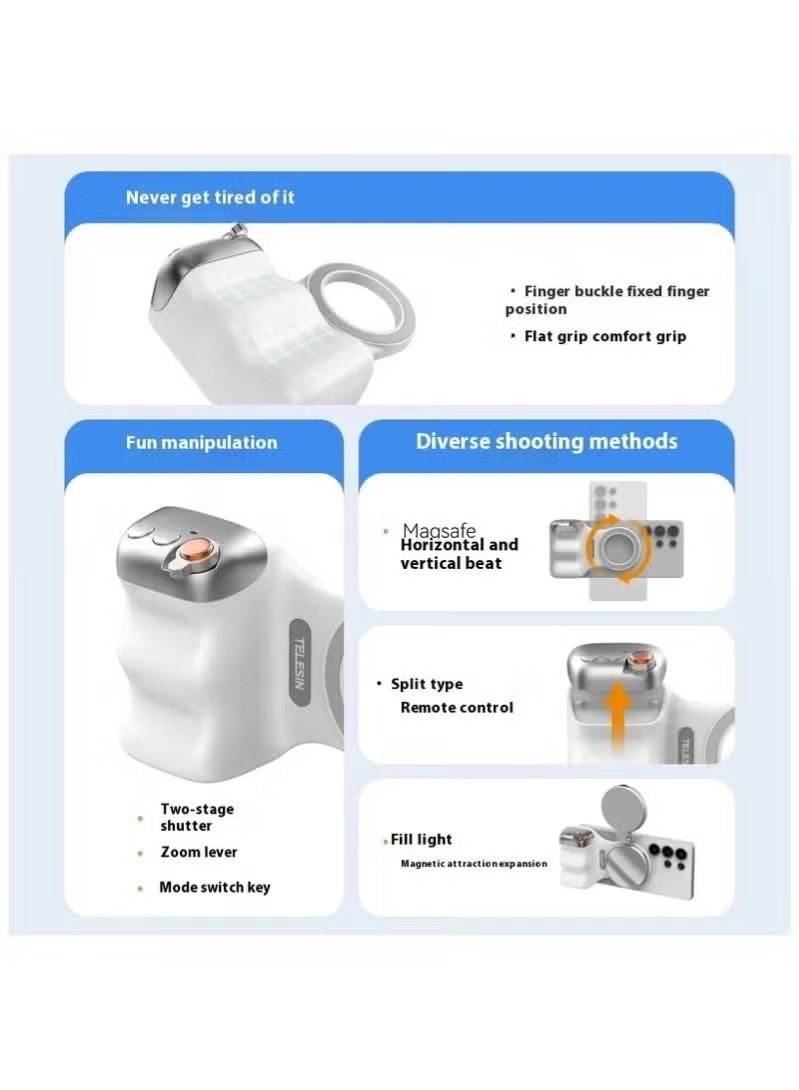 Never get tired of it

• Finger buckle fixed finger position

• Flat grip comfort grip

Fun manipulation

TELESIN

• Two-stage shutter

• Zoom lever

• Mode switch key

Diverse shooting methods

• Magsafe Horizontal and vertical beat

• Split type Remote control

TELESIN

• Fill light Magnetic attraction expansion