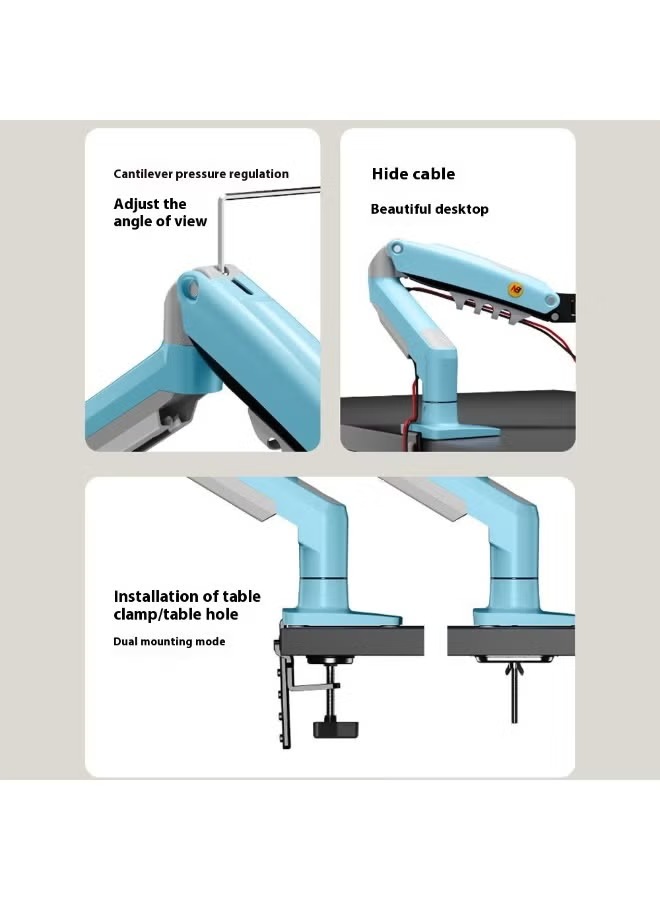 Cantilever pressure regulation

Adjust the angle of view

Hide cable

Beautiful desktop

NB

Installation of table clamp/table hole

Dual mounting mode