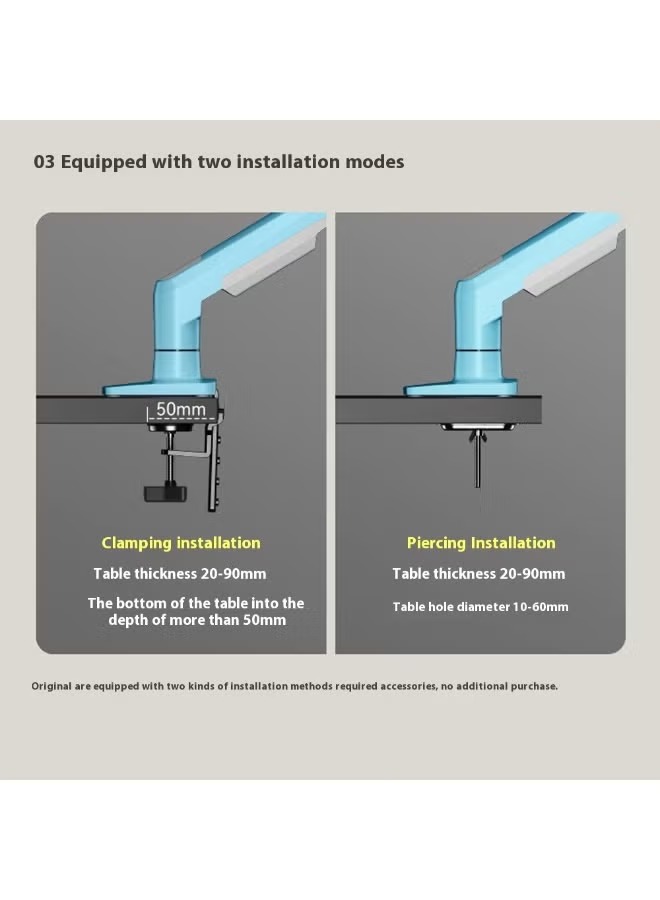 03 Equipped with two installation modes

50mm

Clamping installation

Table thickness 20-90mm

The bottom of the table into the depth of more than 50mm

Piercing Installation

Table thickness 20-90mm

Table hole diameter 10-60mm

Original are equipped with two kinds of installation methods required accessories, no additional purchase.