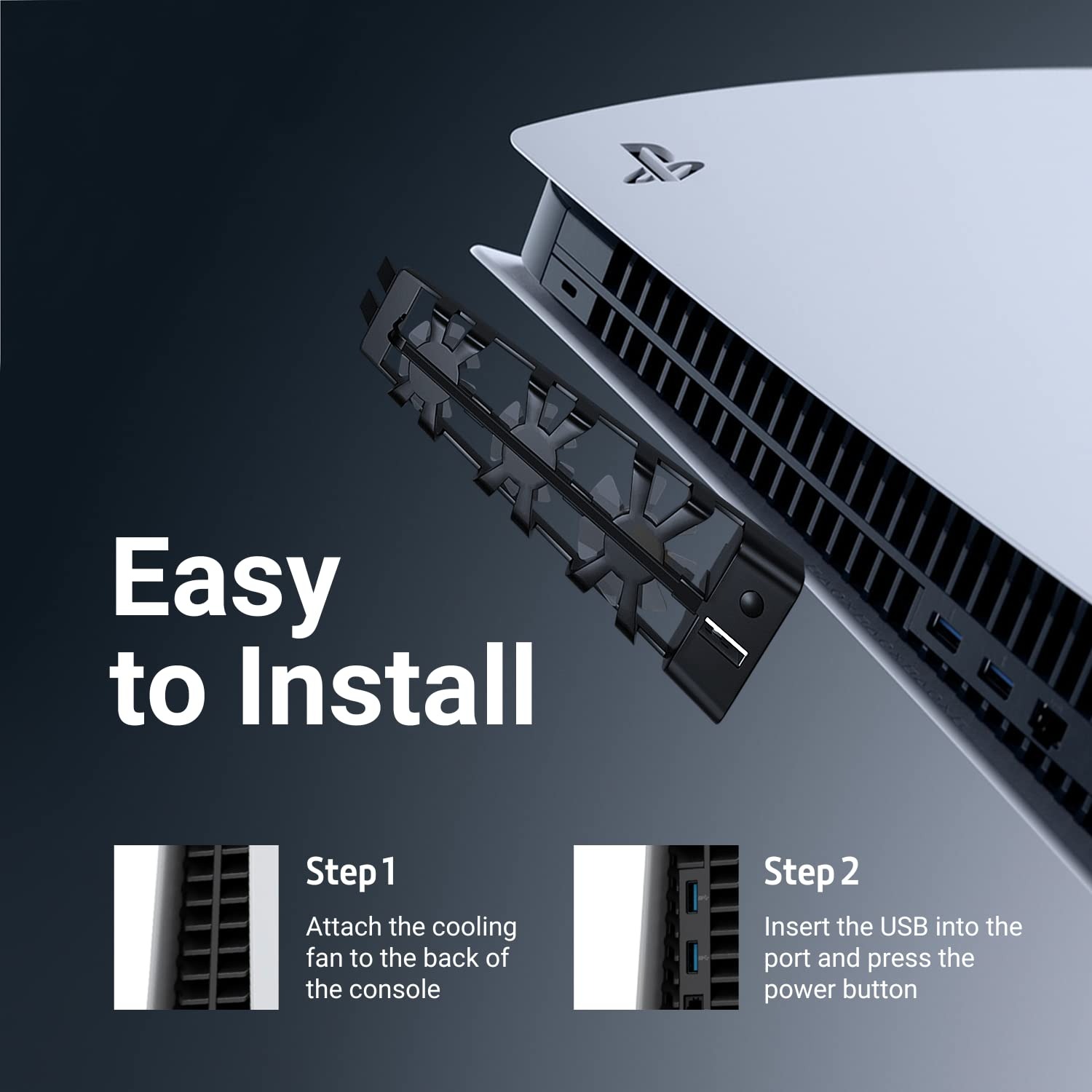 Easy to Install

Step 1

Attach the cooling fan to the back of the console

Step 2

Insert the USB into the port and press the power button